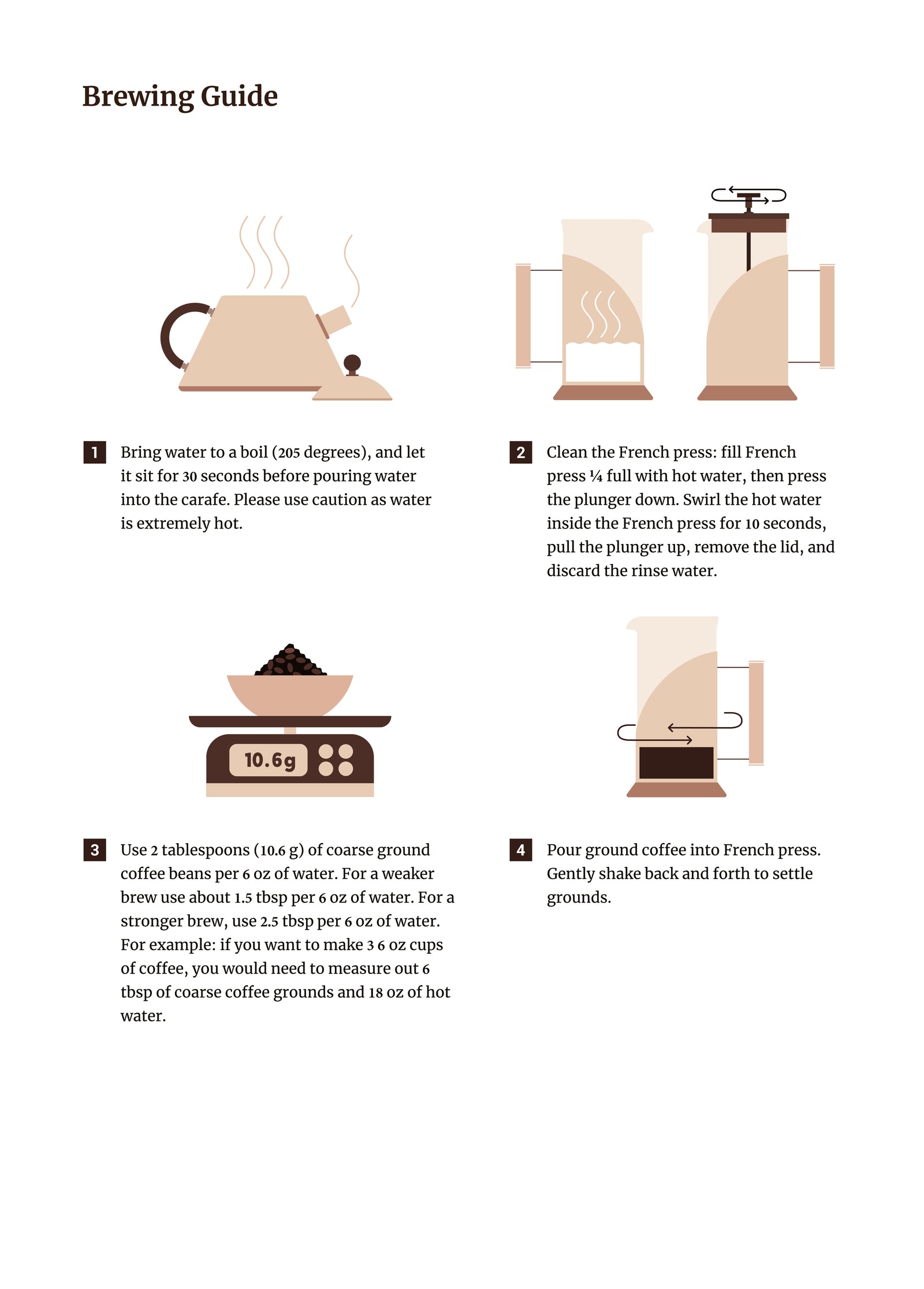 Brewing Guide

1 Bring water to a boil (205 degrees), and let it sit for 30 seconds before pouring water into the carafe. Please use caution as water is extremely hot.

2 Clean the French press: fill French press ¼ full with hot water, then press the plunger down. Swirl the hot water inside the French press for 10 seconds, pull the plunger up, remove the lid, and discard the rinse water.

10.6g

3 Use 2 tablespoons (10.6 g) of coarse ground coffee beans per 6 oz of water. For a weaker brew use about 1.5 tbsp per 6 oz of water. For a stronger brew, use 2.5 tbsp per 6 oz of water. For example: if you want to make 3 6 oz cups of coffee, you would need to measure out 6 tbsp of coarse coffee grounds and 18 oz of hot water.

4 Pour ground coffee into French press. Gently shake back and forth to settle grounds.