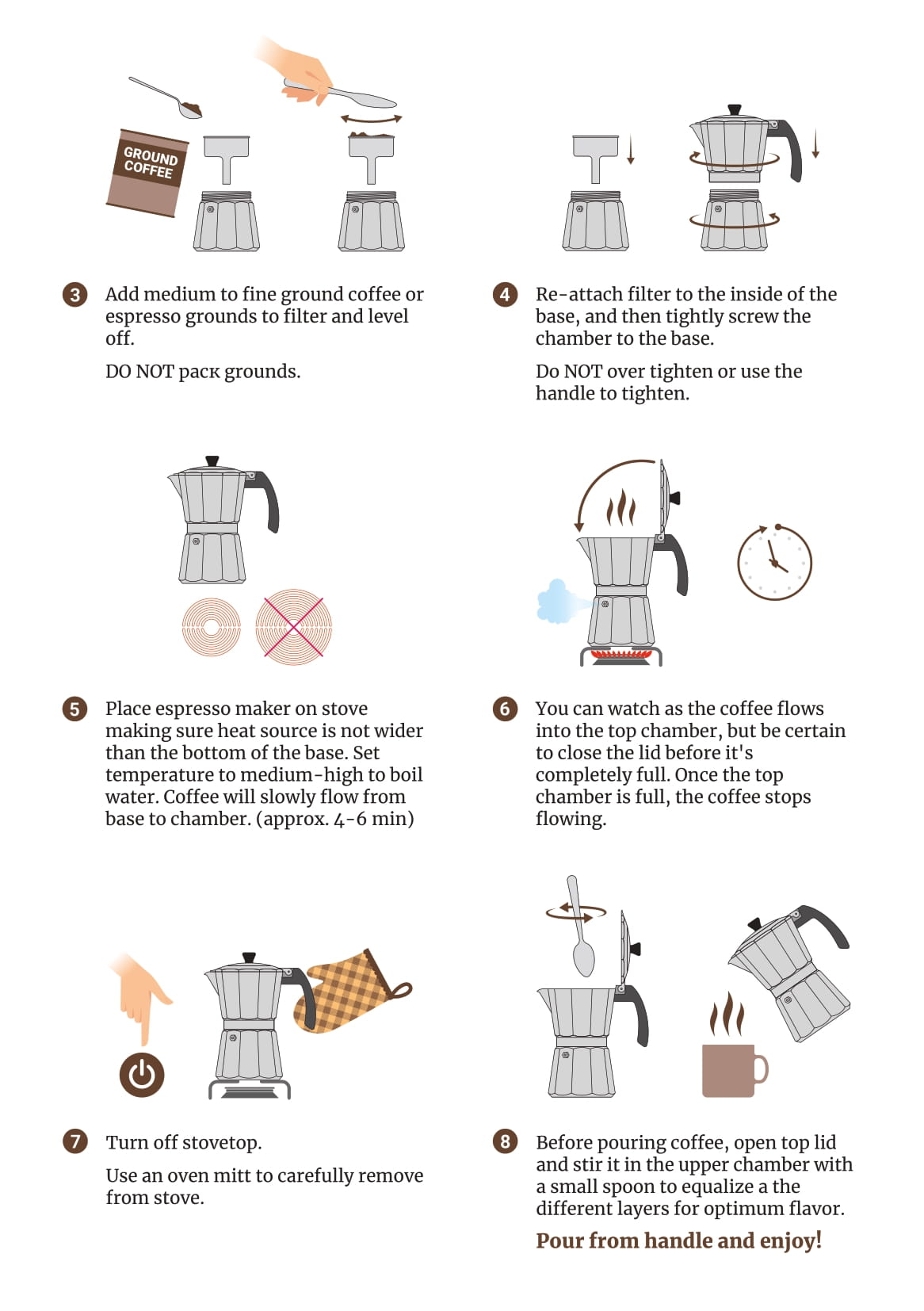 GROUND COFFEE

3 Add medium to fine ground coffee or espresso grounds to filter and level off.

DO NOT pack grounds.

4 Re-attach filter to the inside of the base, and then tightly screw the chamber to the base.

Do NOT over tighten or use the handle to tighten.

5 Place espresso maker on stove making sure heat source is not wider than the bottom of the base. Set temperature to medium-high to boil water. Coffee will slowly flow from base to chamber. (approx. 4-6 min)

6 You can watch as the coffee flows into the top chamber, but be certain to close the lid before it's completely full. Once the top chamber is full, the coffee stops flowing.

7 Turn off stovetop.

Use an oven mitt to carefully remove from stove.

8 Before pouring coffee, open top lid and stir it in the upper chamber with a small spoon to equalize a the different layers for optimum flavor.

Pour from handle and enjoy!